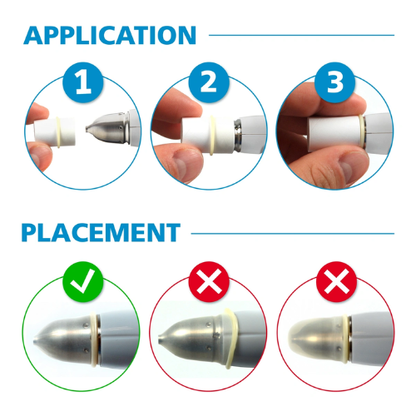 APPLICATION

1

2

3

PLACEMENT