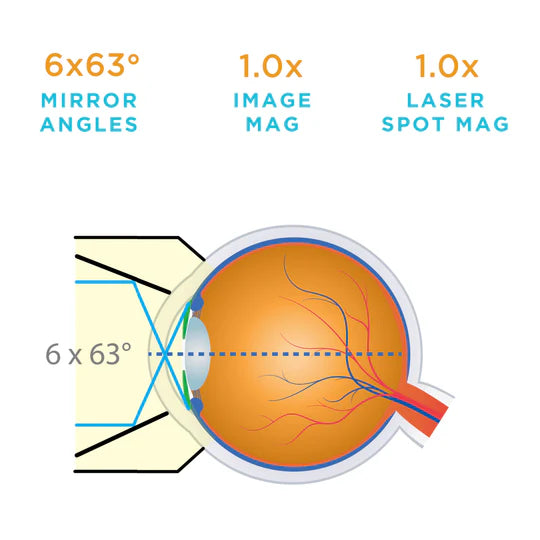 6x63°
MIRROR ANGLES

1.0x
IMAGE MAG

1.0x
LASER SPOT MAG

6 x 63°